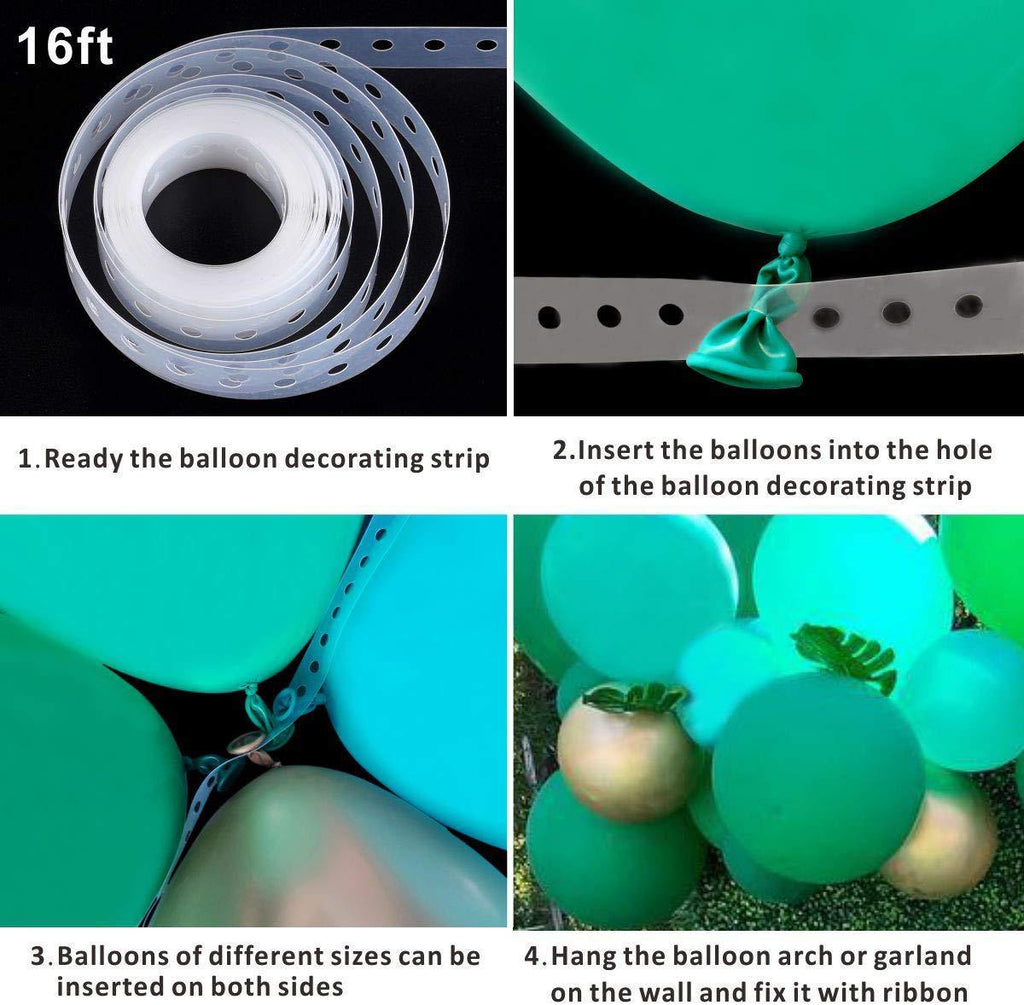 16ft

1.Ready the balloon decorating strip

2.Insert the balloons into the hole of the balloon decorating strip

3.Balloons of different sizes can be inserted on both sides

4.Hang the balloon arch or garland on the wall and fix it with ribbon